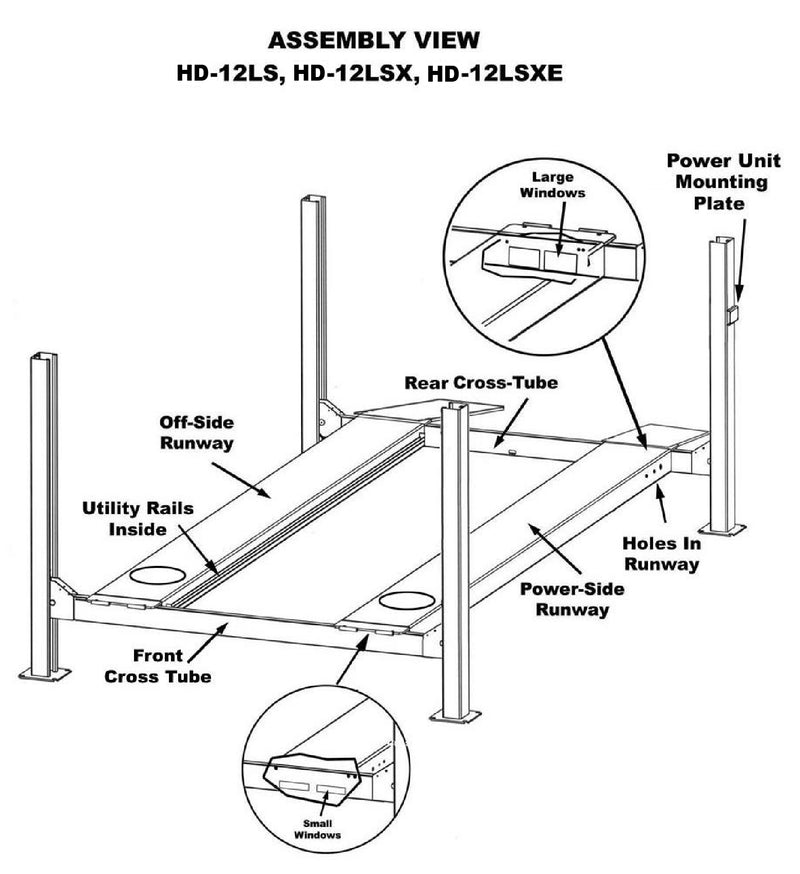 ASSEMBLY VIEW
HD-12LS, HD-12LSX, HD-12LSXE

Large Windows

Power Unit Mounting Plate

Rear Cross-Tube

Off-Side Runway

Utility Rails Inside

Holes In Runway

Power-Side Runway

Front Cross Tube

Small Windows